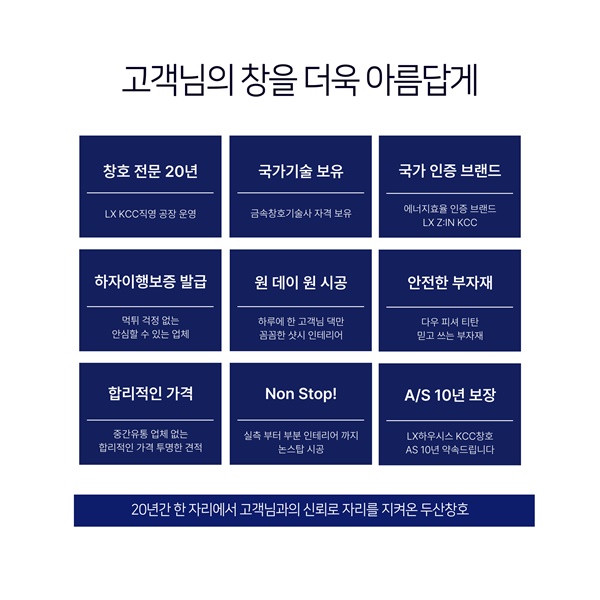 고객님의 창을 더욱 아름답게

창호 전문 20년

LX KCC직영 공장 운영

국가기술 보유

금속창호기술사 자격 보유

국가 인증 브랜드

에너지효율 인증 브랜드
LX Z:IN KCC

하자이행보증 발급

먹튀 걱정 없는
안심할 수 있는 업체

원 데이 원 시공

하루에 한 고객님 댁만
꼼꼼한 샷시 인테리어

안전한 부자재

다우 피셔 티탄
믿고 쓰는 부자재

합리적인 가격

중간유통 업체 없는
합리적인 가격 투명한 견적

Non Stop!

실측 부터 부분 인테리어 까지
논스탑 시공

A/S 10년 보장

LX하우시스 KCC창호
AS 10년 약속드립니다

20년간 한 자리에서 고객님과의 신뢰로 자리를 지켜온 두산창호